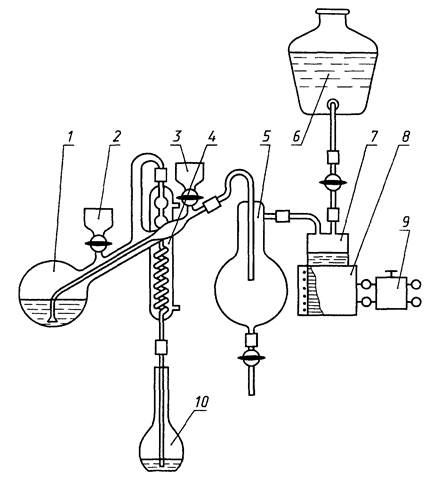 1
2
3
4
5
6
7
8
9
10